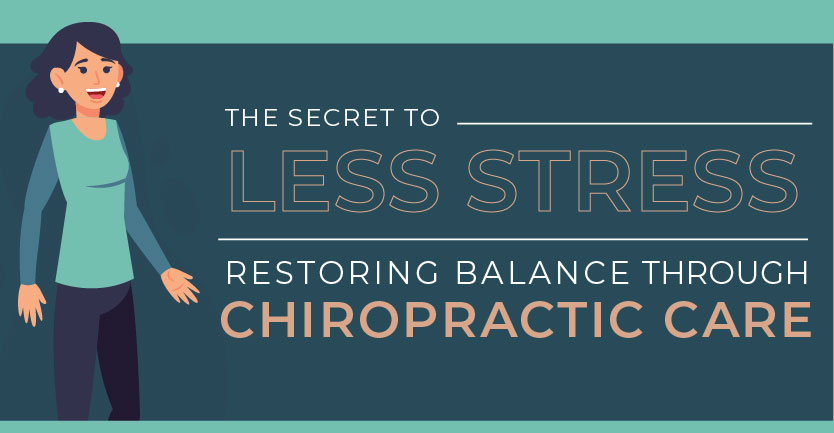 THE SECRET TO
LESS STRESS
RESTORING BALANCE THROUGH
CHIROPRACTIC CARE